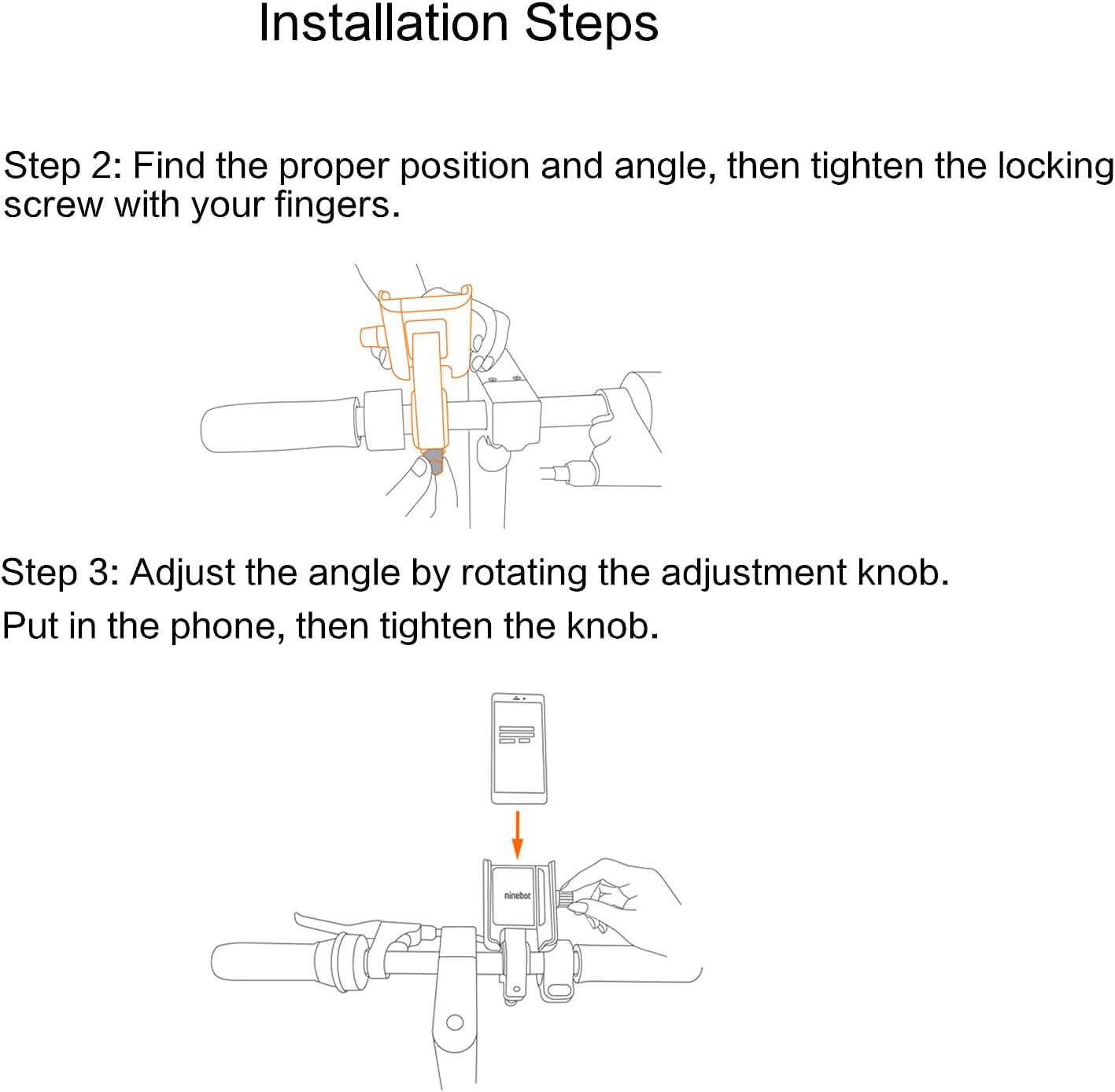 Installation Steps

Step 2: Find the proper position and angle, then tighten the locking screw with your fingers.

Step 3: Adjust the angle by rotating the adjustment knob.

Put in the phone, then tighten the knob.

ninebot