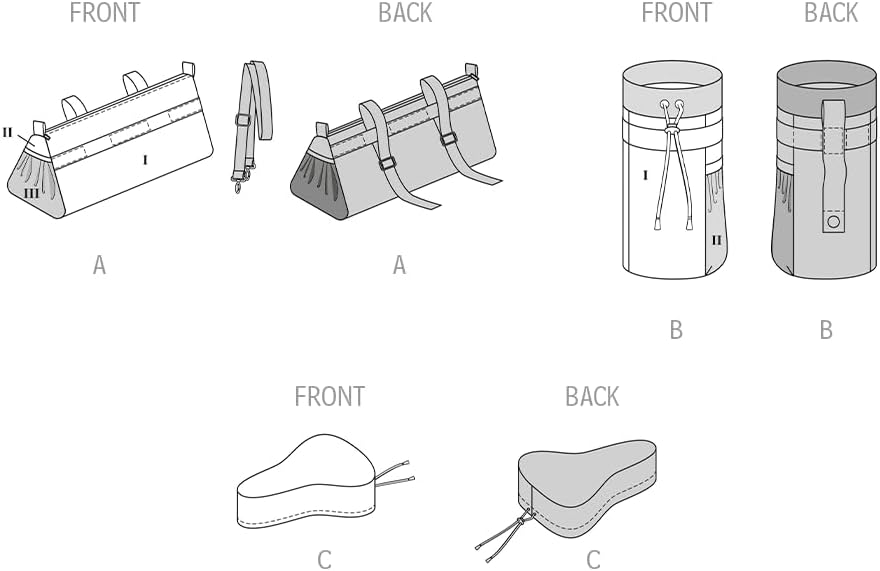 FRONT

II

I

III

A

BACK

A

FRONT

I

II

B

BACK

B

FRONT

C

BACK

C